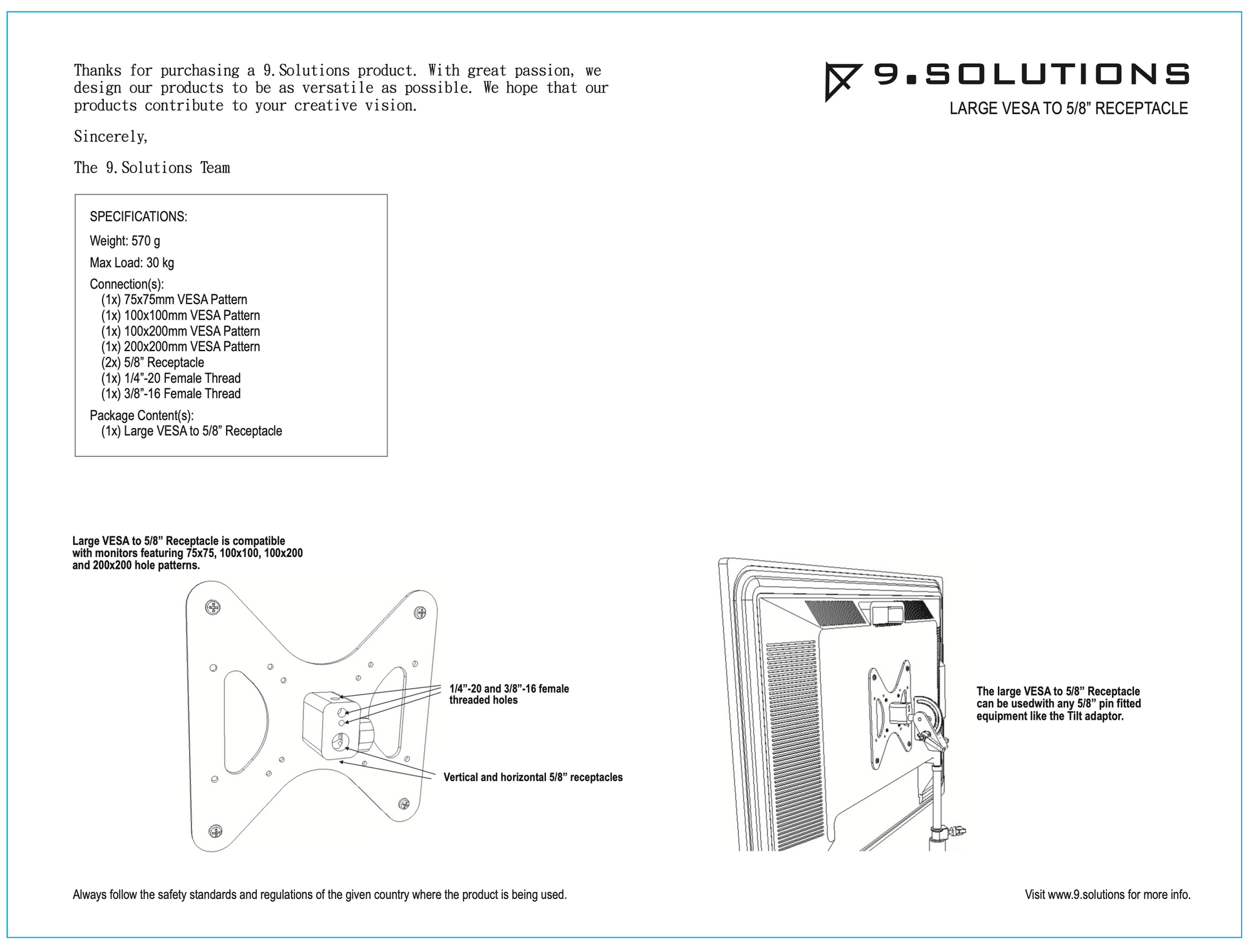 Thanks for purchasing a 9.Solutions product. With great passion, we design our products to be as versatile as possible. We hope that our products contribute to your creative vision.

Sincerely,

The 9.Solutions Team

9.SOLUTIONS

LARGE VESA TO 5/8” RECEPTACLE

SPECIFICATIONS:

Weight: 570 g

Max Load: 30 kg

Connection(s):
(1x) 75x75mm VESA Pattern
(1x) 100x100mm VESA Pattern
(1x) 100x200mm VESA Pattern
(1x) 200x200mm VESA Pattern
(2x) 5/8” Receptacle
(1x) 1/4”-20 Female Thread
(1x) 3/8”-16 Female Thread

Package Content(s):
(1x) Large VESA to 5/8” Receptacle

Large VESA to 5/8” Receptacle is compatible with monitors featuring 75x75, 100x100, 100x200 and 200x200 hole patterns.

1/4”-20 and 3/8”-16 female threaded holes

Vertical and horizontal 5/8” receptacles

The large VESA to 5/8” Receptacle can be usedwith any 5/8” pin fitted equipment like the Tilt adaptor.

Always follow the safety standards and regulations of the given country where the product is being used.

Visit www.9.solutions for more info.