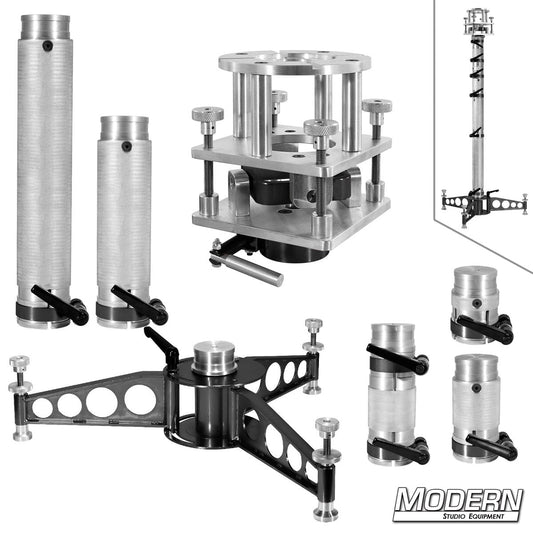 MODERN
STUDIO EQUIPMENT